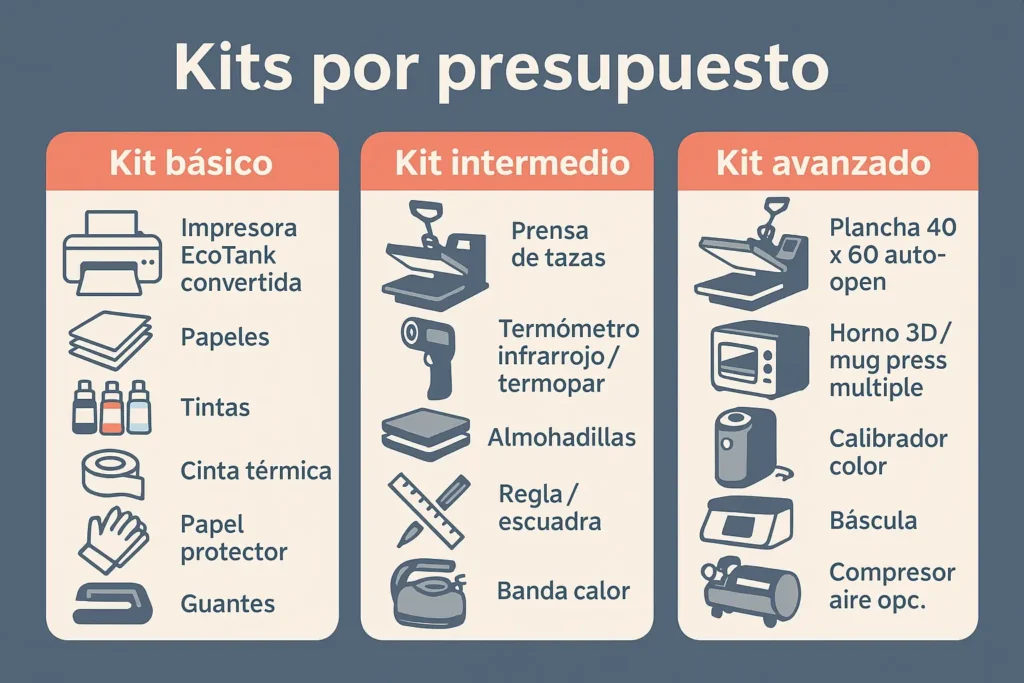 Kits por presupuesto

Kit básico

Impresora EcoTank convertida

Papeles

Tintas

Cinta térmica

Papel protector

Guantes

Kit intermedio

Prensa de tazas

Termómetro infrarrojo / termopar

Almohadillas

Regla / escuadra

Banda calor

Kit avanzado

Plancha 40 x 60 auto-open

Horno 3D / mug press multiple

Calibrador color

Báscula

Compresor aire opc.