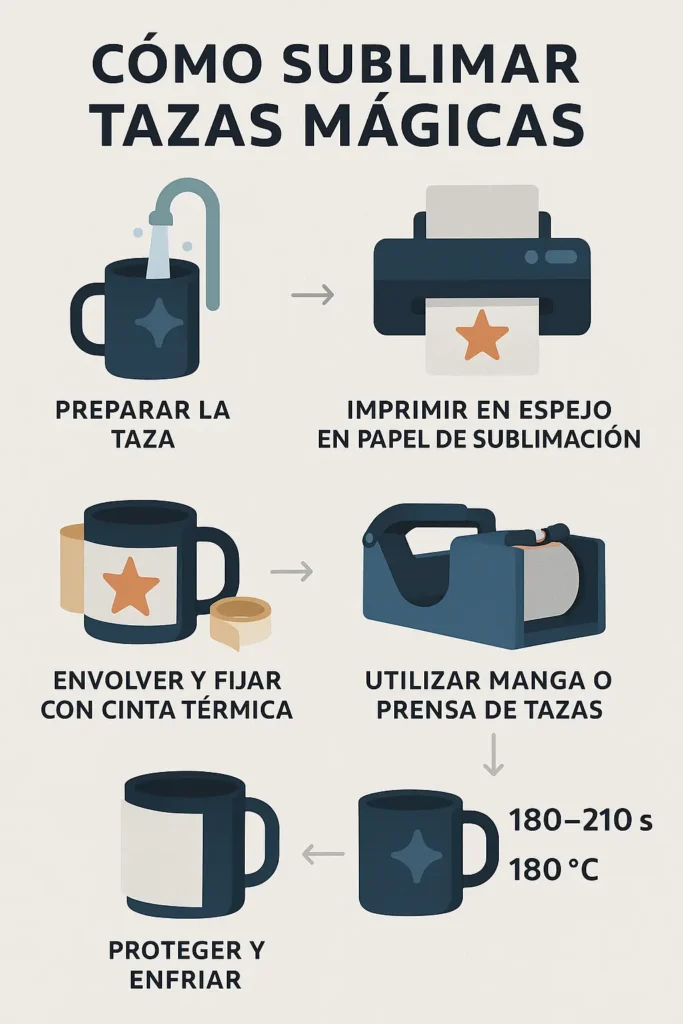 CÓMO SUBLIMAR TAZAS MÁGICAS

PREPARAR LA TAZA

IMPRIMIR EN ESPEJO EN PAPEL DE SUBLIMACIÓN

ENVOLVER Y FIJAR CON CINTA TÉRMICA

UTILIZAR MANGA O PRENSA DE TAZAS

180–210 s
180 °C

PROTEGER Y ENFRIAR